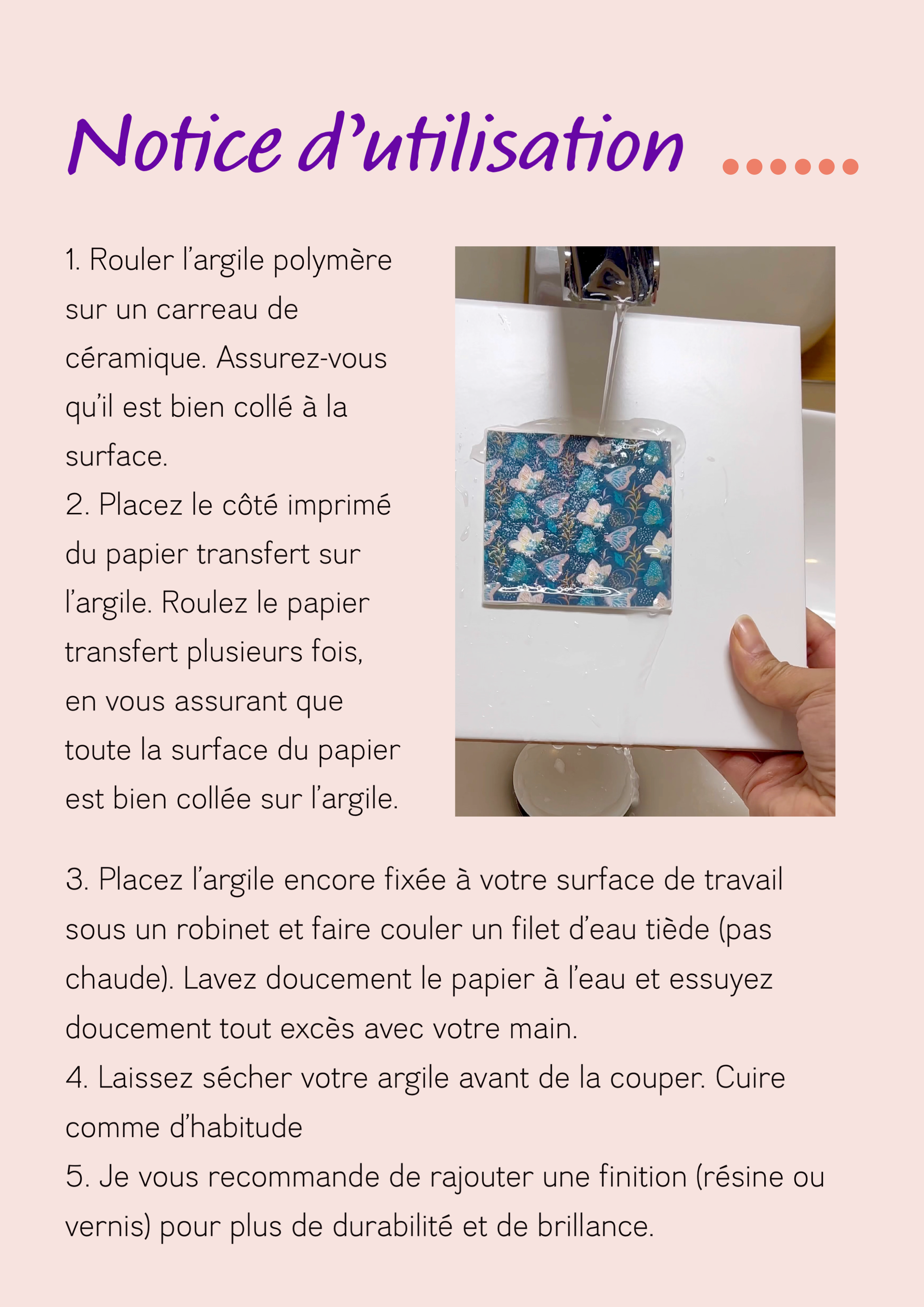 Notice d’utilisation

1. Rouler l’argile polymère sur un carreau de céramique. Assurez-vous qu’il est bien collé à la surface.
2. Placez le côté imprimé du papier transfert sur l’argile. Roulez le papier transfert plusieurs fois, en vous assurant que toute la surface du papier est bien collée sur l’argile.

3. Placez l’argile encore fixée à votre surface de travail sous un robinet et faire couler un filet d’eau tiède (pas chaude). Lavez doucement le papier à l’eau et essuyez doucement tout excès avec votre main.
4. Laissez sécher votre argile avant de la couper. Cuire comme d’habitude
5. Je vous recommande de rajouter une finition (résine ou vernis) pour plus de durabilité et de brillance.